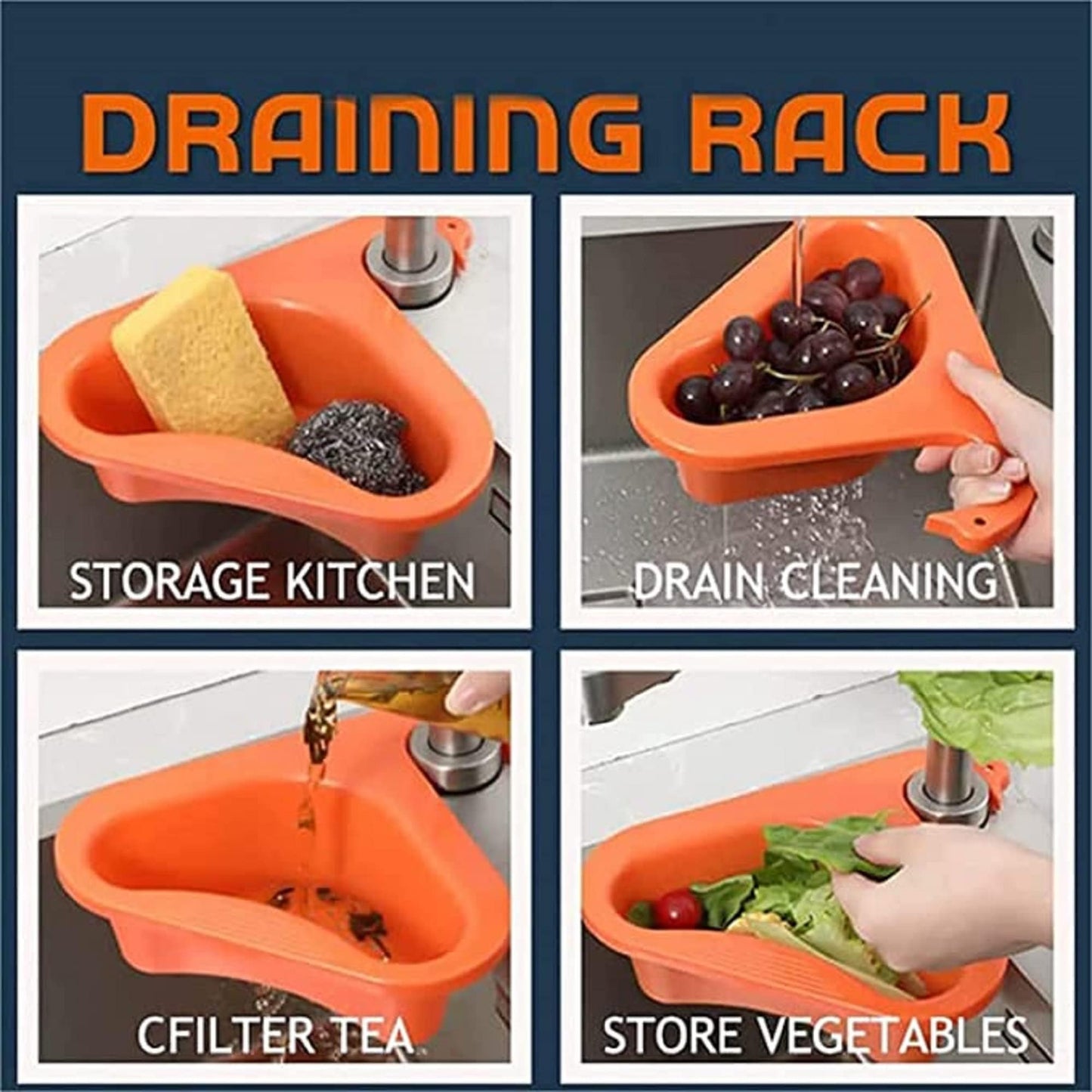 DRAINING RACK

STORAGE KITCHEN

DRAIN CLEANING

CFILTER TEA

STORE VEGETABLES