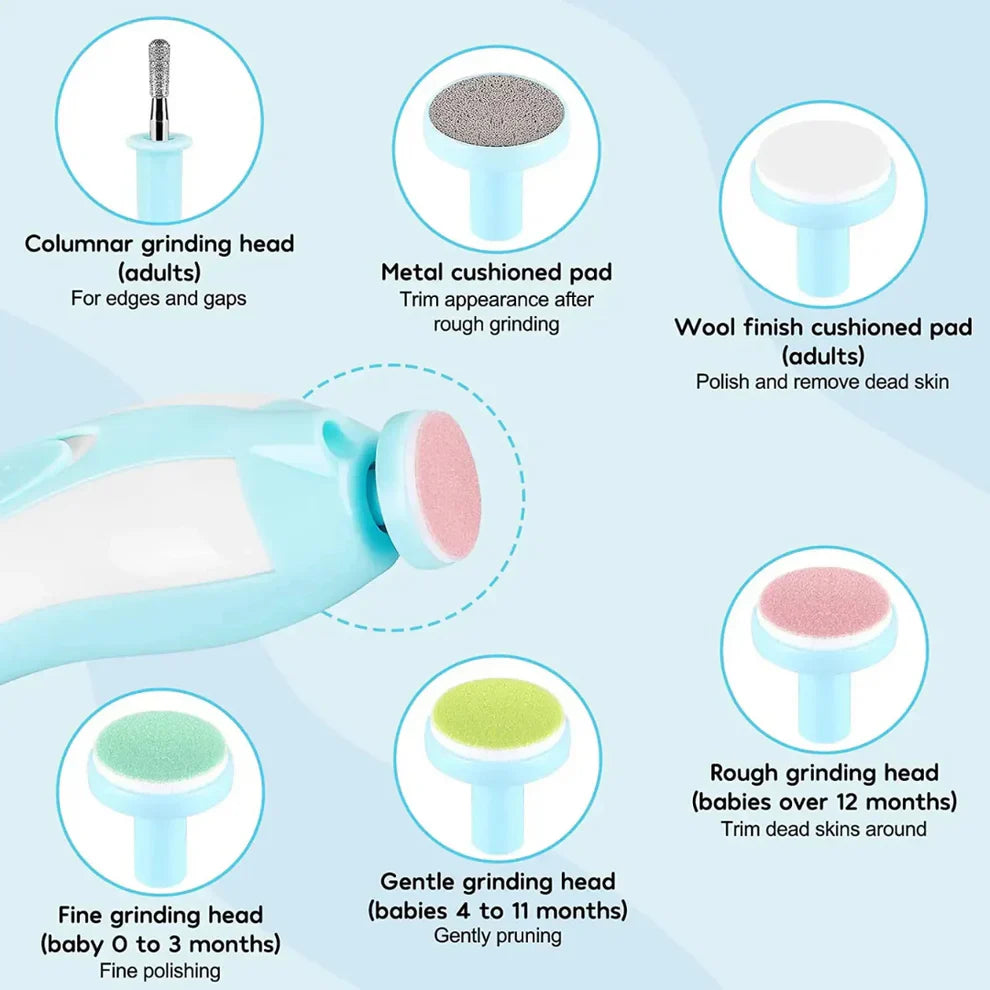 Columnar grinding head (adults)
For edges and gaps

Metal cushioned pad
Trim appearance after rough grinding

Wool finish cushioned pad (adults)
Polish and remove dead skin

Rough grinding head (babies over 12 months)
Trim dead skins around

Gentle grinding head (babies 4 to 11 months)
Gently pruning

Fine grinding head (baby 0 to 3 months)
Fine polishing